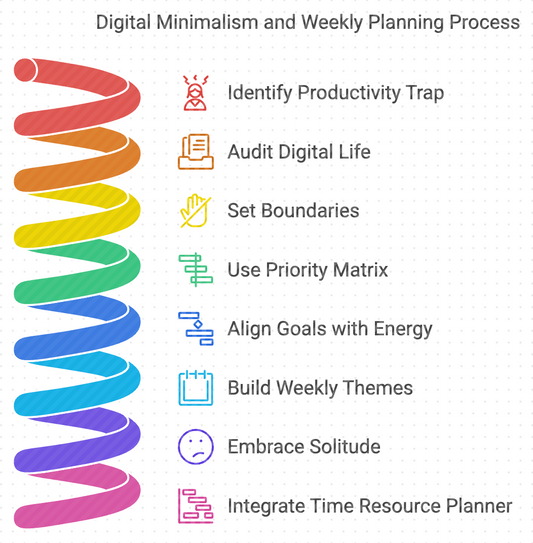 Digital Minimalism and Weekly Planning Process

Identify Productivity Trap

Audit Digital Life

Set Boundaries

Use Priority Matrix

Align Goals with Energy

Build Weekly Themes

Embrace Solitude

Integrate Time Resource Planner